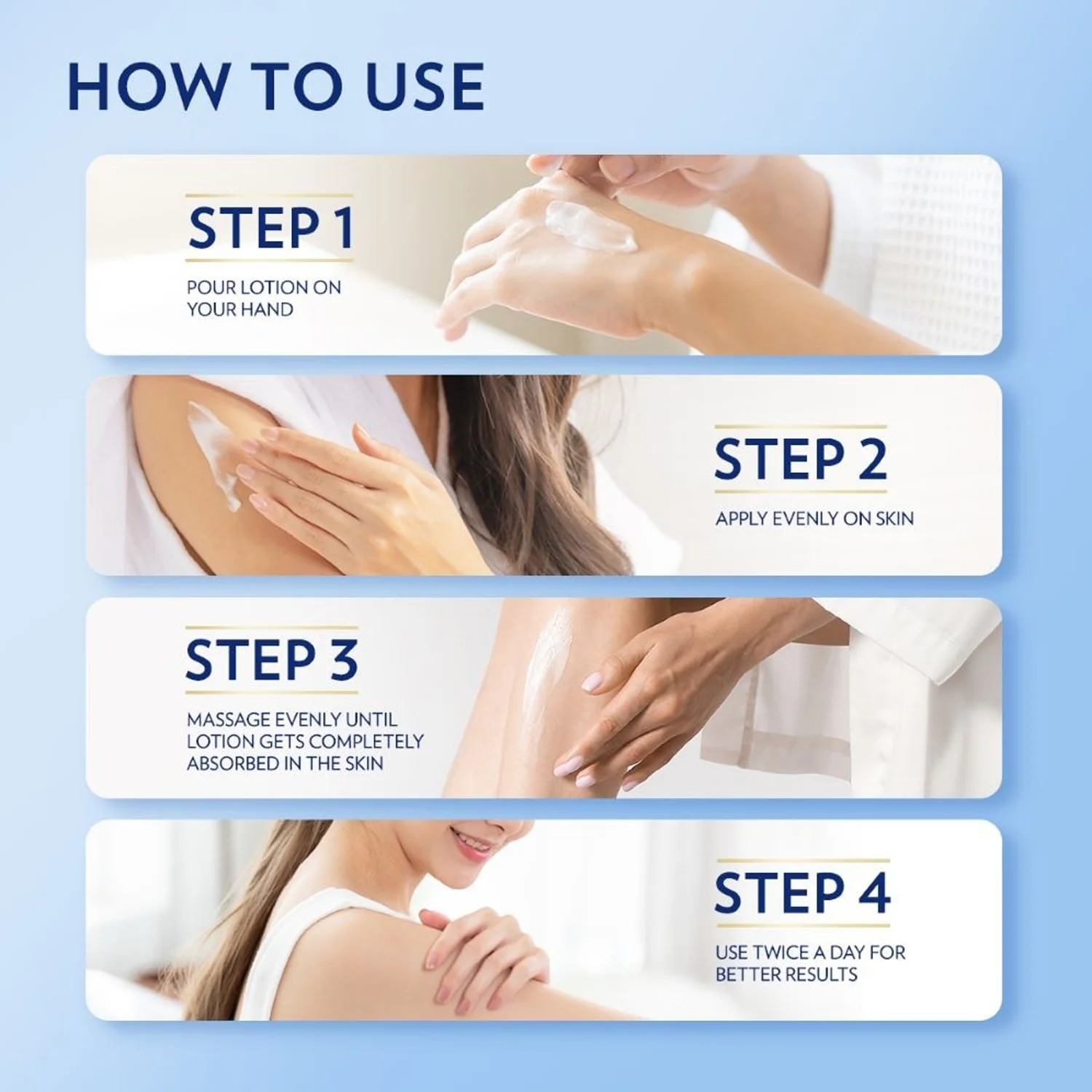 HOW TO USE

STEP 1

POUR LOTION ON YOUR HAND

STEP 2

APPLY EVENLY ON SKIN

STEP 3

MASSAGE EVENLY UNTIL LOTION GETS COMPLETELY ABSORBED IN THE SKIN

STEP 4

USE TWICE A DAY FOR BETTER RESULTS